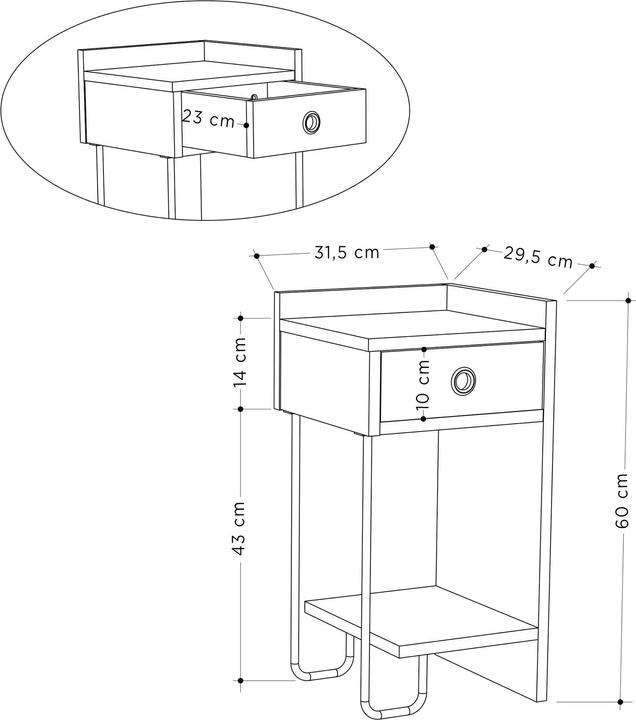 23 cm

31,5 cm

29,5 cm

14 cm

10 cm

43 cm

60 cm