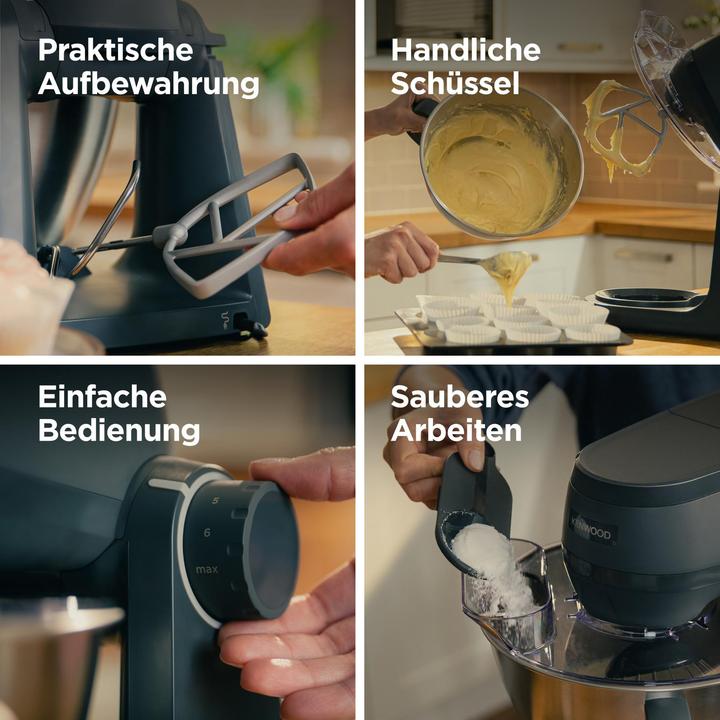 Praktische Aufbewahrung

Handliche Schüssel

Einfache Bedienung

5
6
max

Sauberes Arbeiten

KENWOOD