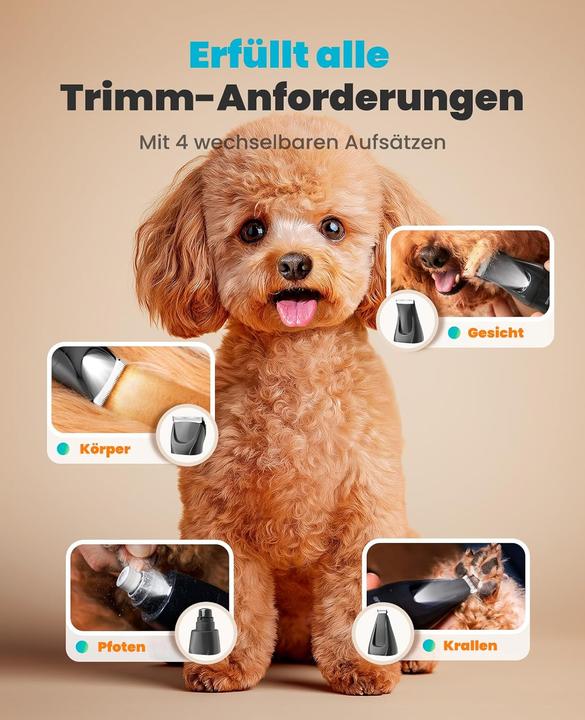 Erfüllt alle
Trimm-Anforderungen

Mit 4 wechselbaren Aufsätzen

Gesicht

Körper

Pfoten

Krallen