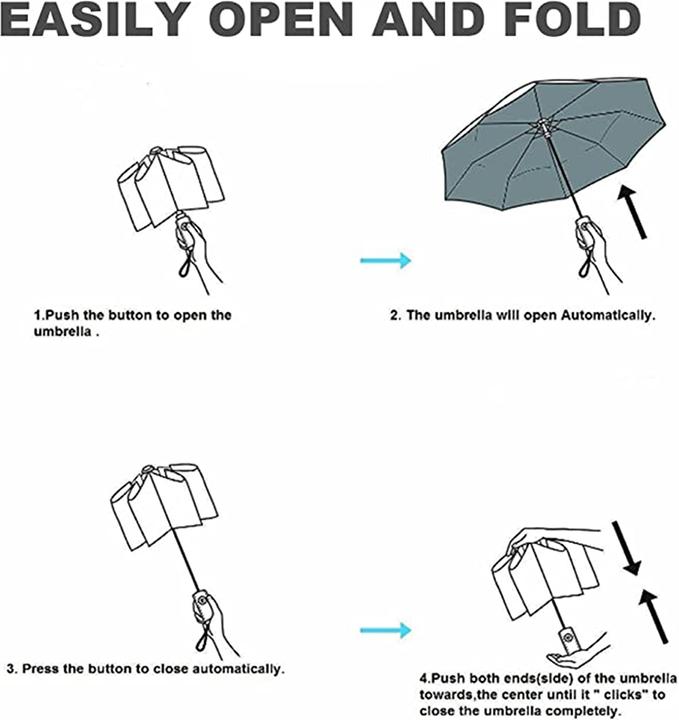 EASILY OPEN AND FOLD

1.Push the button to open the umbrella .

2. The umbrella will open Automatically.

3. Press the button to close automatically.

4.Push both ends(side) of the umbrella towards,the center until it " clicks" to close the umbrella completely.