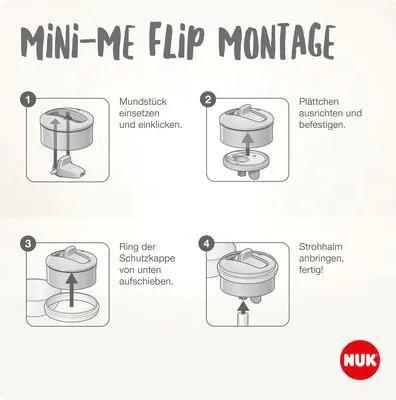 MiNi-ME FLiP MONTAGE

1
Mundstück einsetzen und einklicken.

2
Plättchen ausrichten und befestigen.

3
Ring der Schutzkappe von unten aufschieben.

4
Strohhalm anbringen, fertig!

NUK