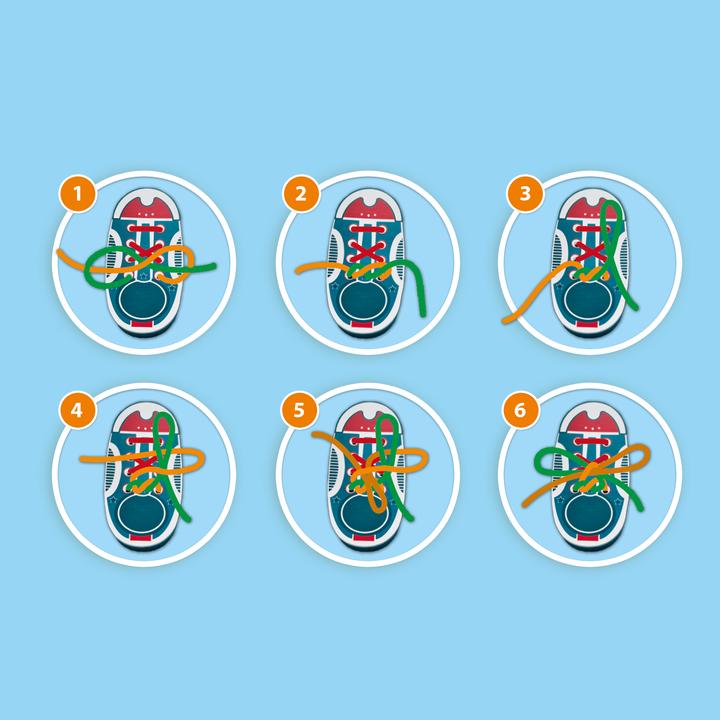 1
2
3
4
5
6