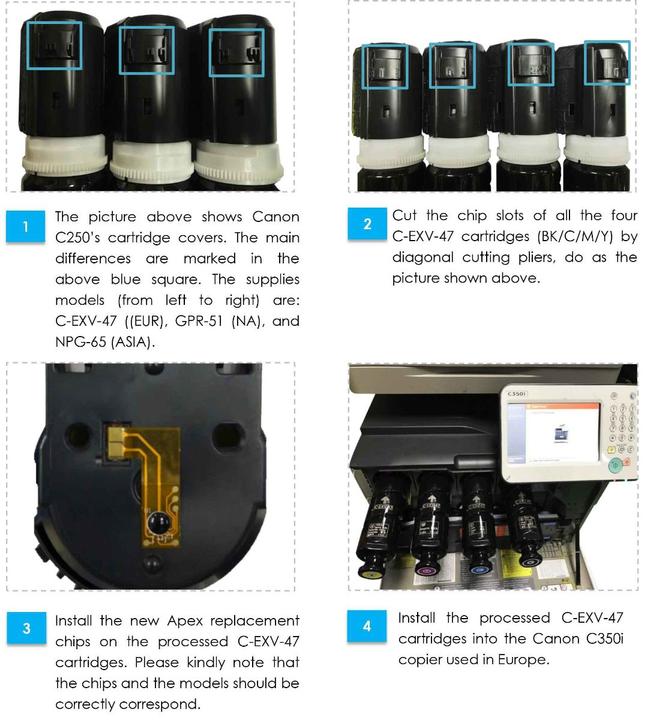 1

The picture above shows Canon C250's cartridge covers. The main differences are marked in the above blue square. The supplies models (from left to right) are: C-EXV-47 ((EUR), GPR-51 (NA), and NPG-65 (ASIA).

2

Cut the chip slots of all the four C-EXV-47 cartridges (BK/C/M/Y) by diagonal cutting pliers, do as the picture shown above.

C350i

3

Install the new Apex replacement chips on the processed C-EXV-47 cartridges. Please kindly note that the chips and the models should be correctly correspond.

4

Install the processed C-EXV-47 cartridges into the Canon C350i copier used in Europe.