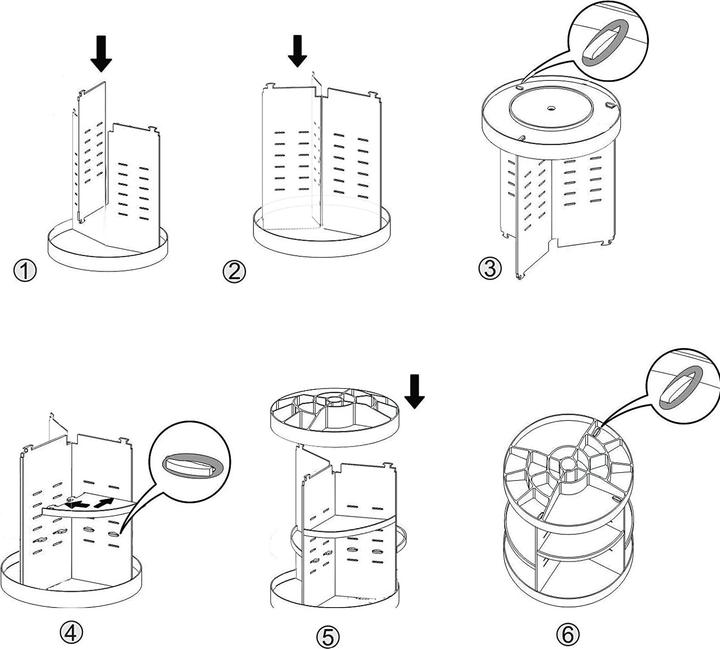 ①
②
③
④
⑤
⑥