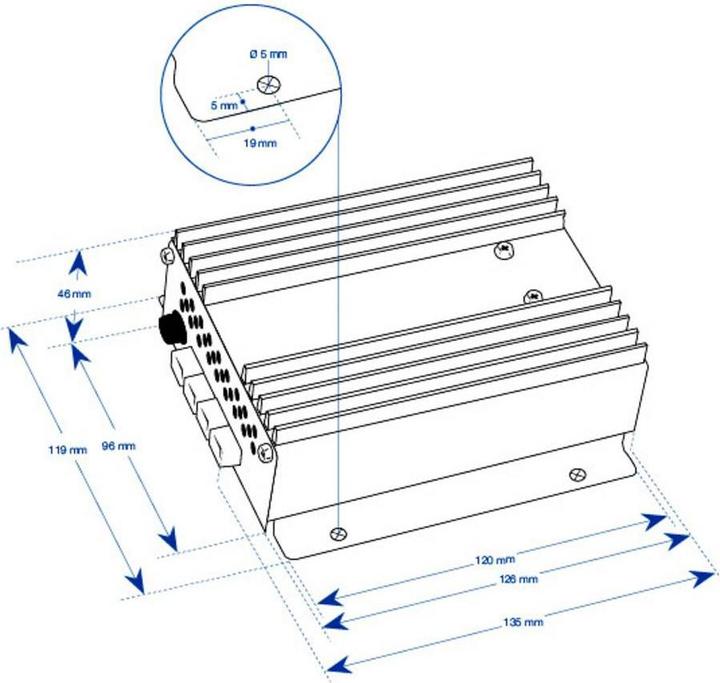 Ø 5 mm
5 mm
19 mm
46 mm
119 mm
96 mm
120 mm
126 mm
135 mm