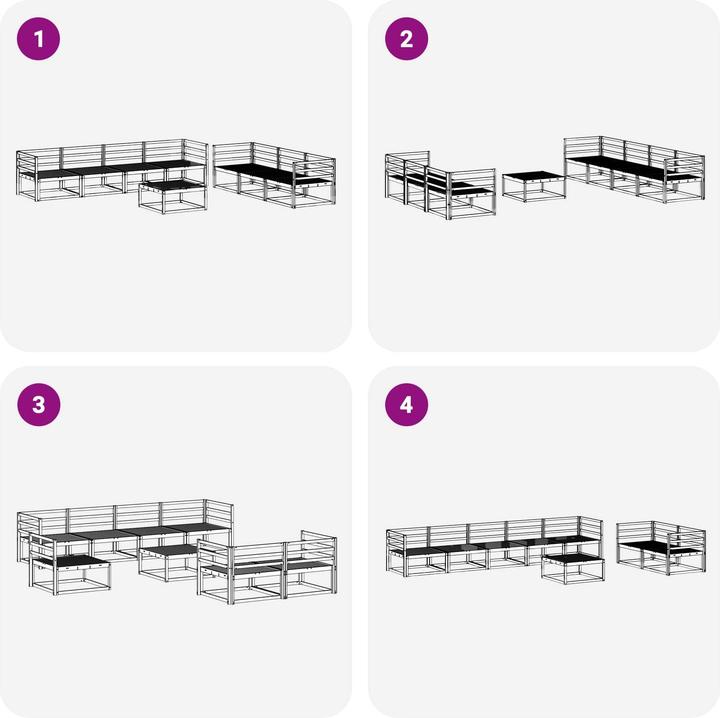 1

2

3

4