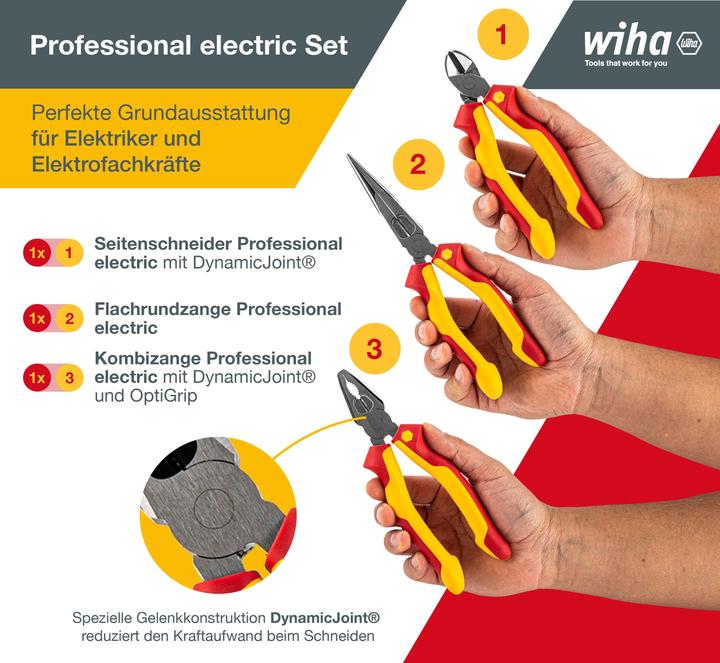 Professional electric Set

wiha
Tools that work for you

Perfekte Grundausstattung für Elektriker und Elektrofachkräfte

1

2

3

1x 1 Seitenschneider Professional electric mit DynamicJoint®

1x 2 Flachrundzange Professional electric

1x 3 Kombizange Professional electric mit DynamicJoint® und OptiGrip

Spezielle Gelenkkonstruktion DynamicJoint® reduziert den Kraftaufwand beim Schneiden