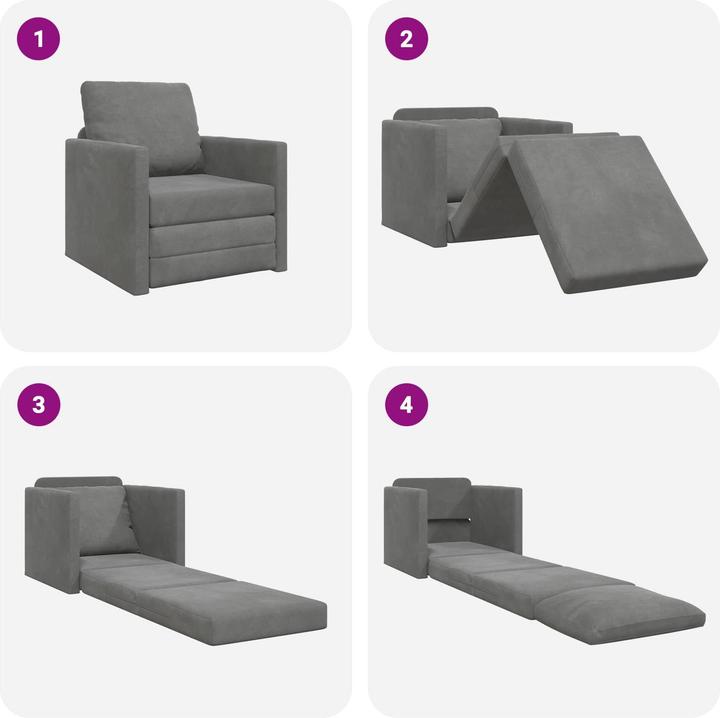 1

2

3

4