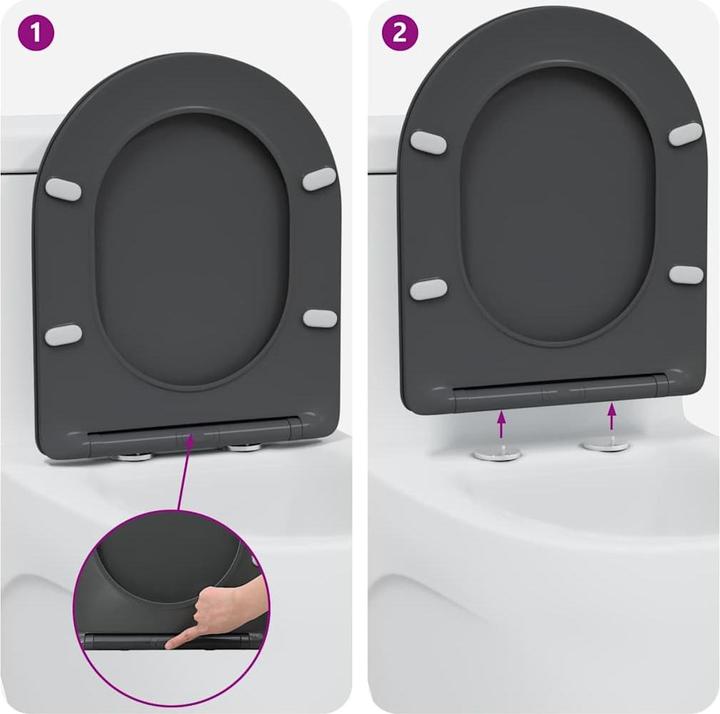 1

2