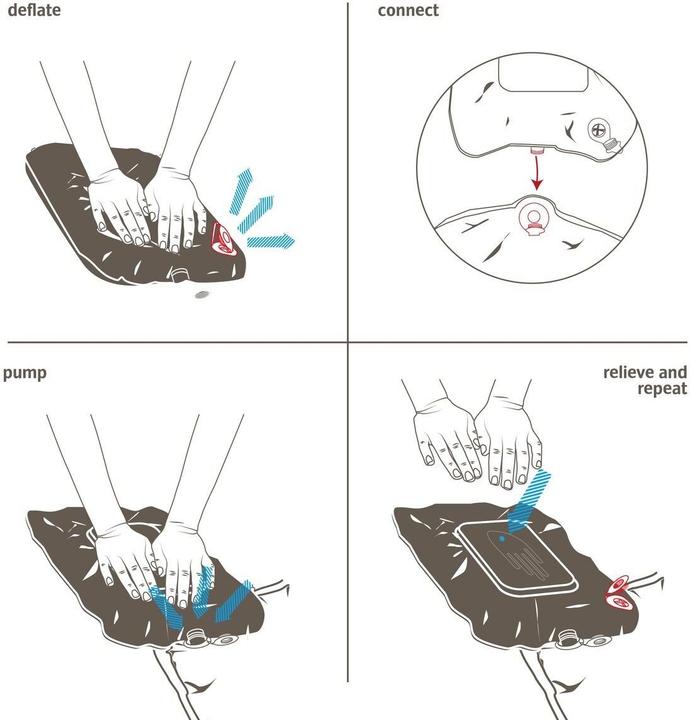 deflate

connect

pump

relieve and repeat