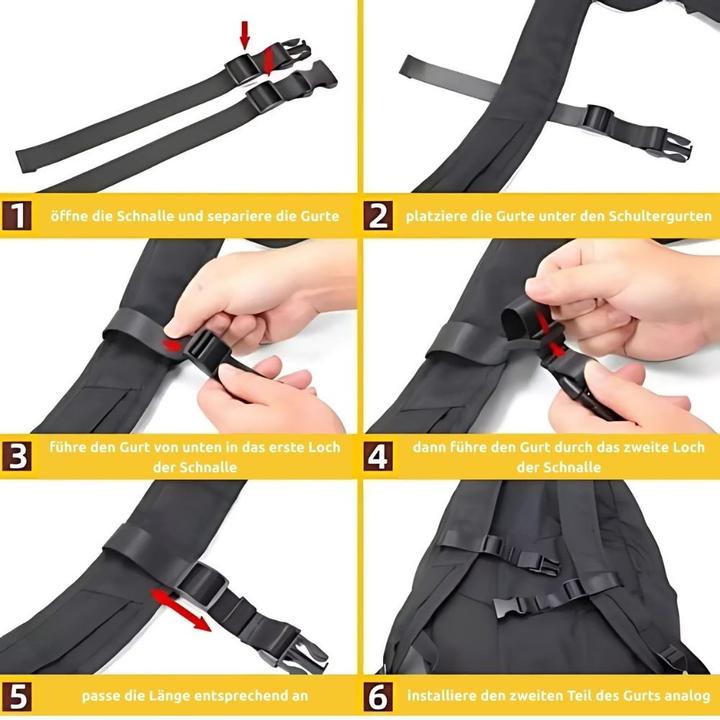 1 öffne die Schnalle und separiere die Gurte

2 platziere die Gurte unter den Schultergurten

3 führe den Gurt von unten in das erste Loch der Schnalle

4 dann führe den Gurt durch das zweite Loch der Schnalle

5 passe die Länge entsprechend an

6 installiere den zweiten Teil des Gurts analog