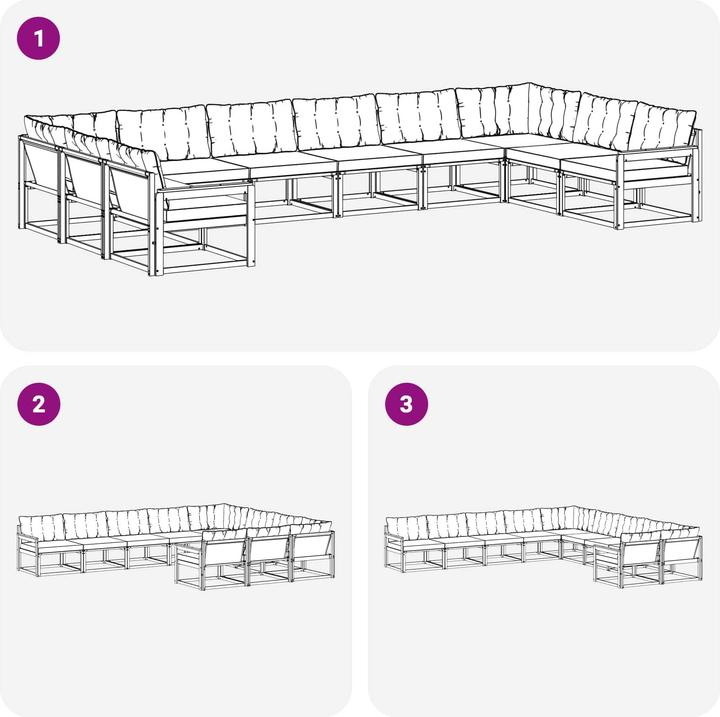 1

2

3