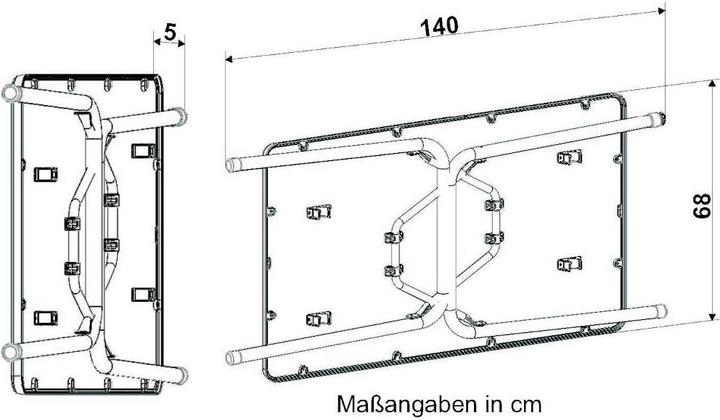 5

140

68

Maßangaben in cm