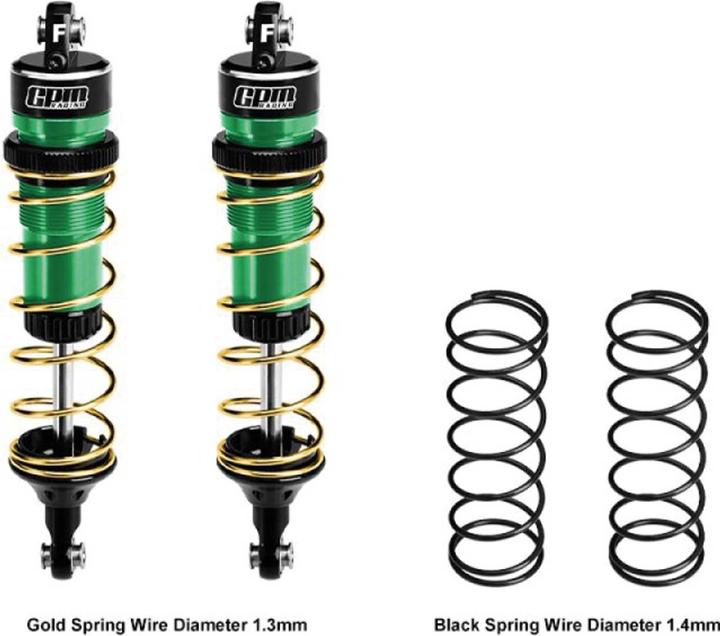 F
GPM RACING
F
GPM RACING

Gold Spring Wire Diameter 1.3mm

Black Spring Wire Diameter 1.4mm