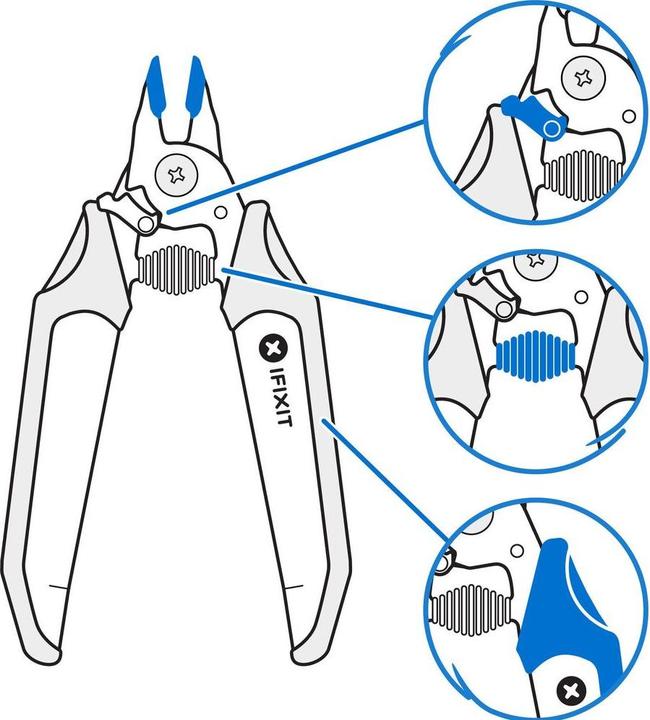 IFIXIT