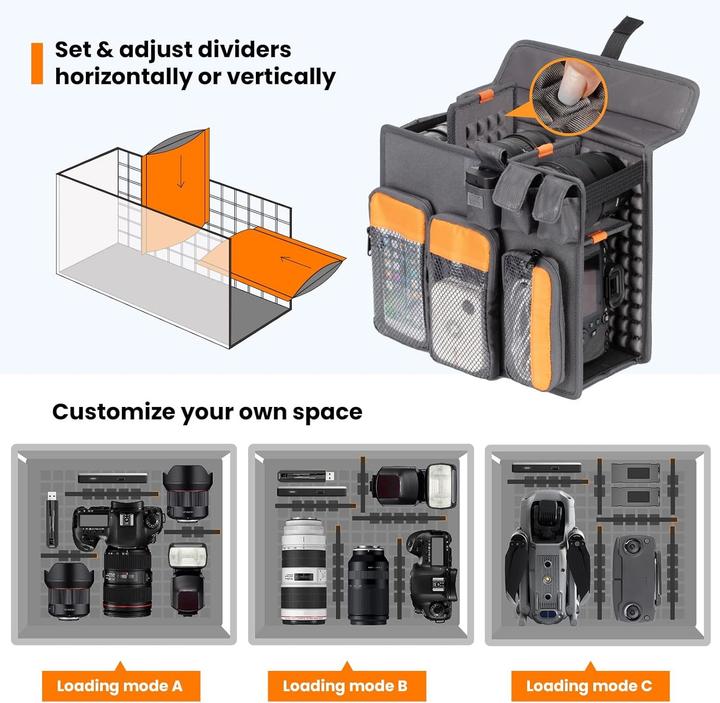 Set & adjust dividers horizontally or vertically

Customize your own space

Loading mode A

Loading mode B

Loading mode C