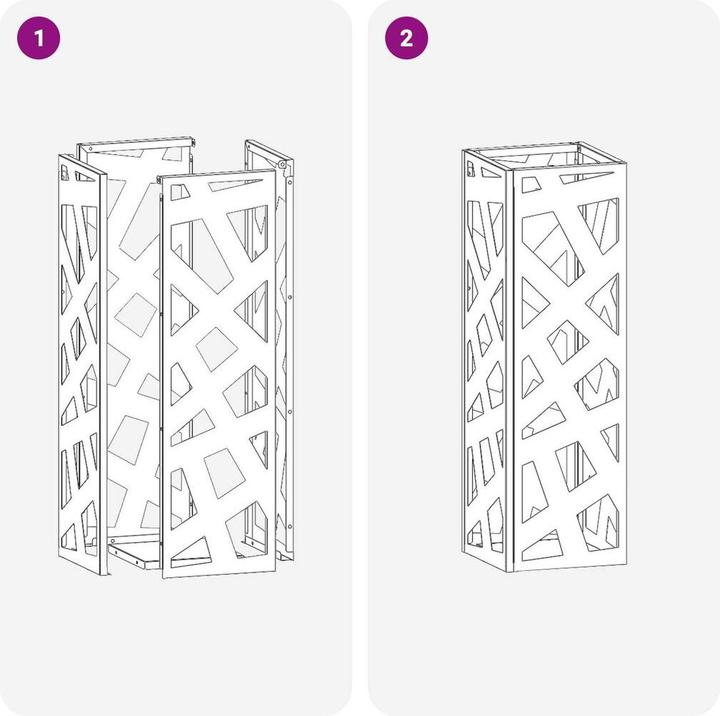 1

2