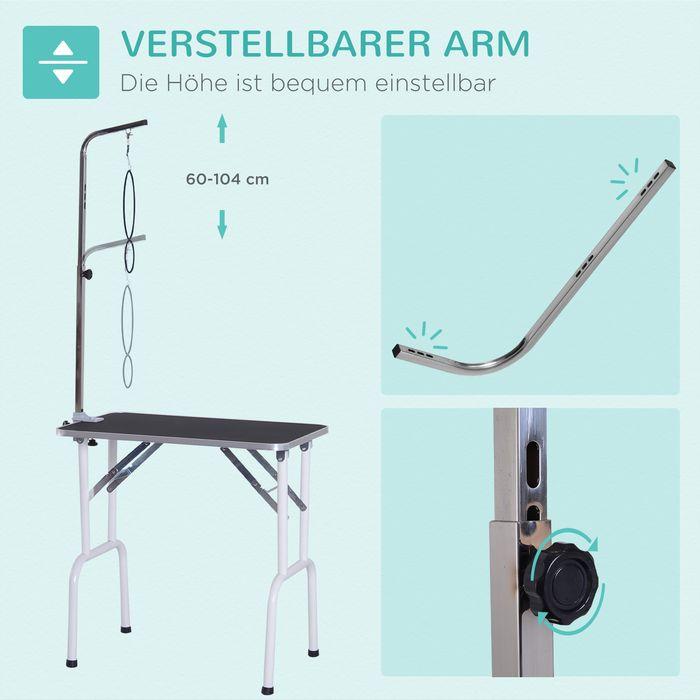 VERSTELLBARER ARM
Die Höhe ist bequem einstellbar

60-104 cm