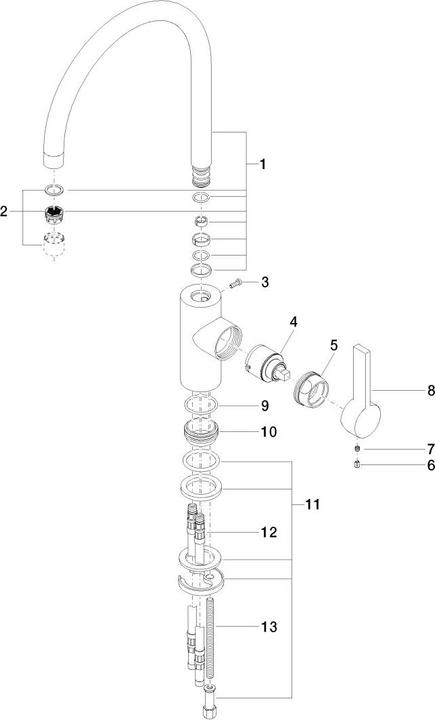 1
2
3
4
5
8
9
10
7
6
11
12
13