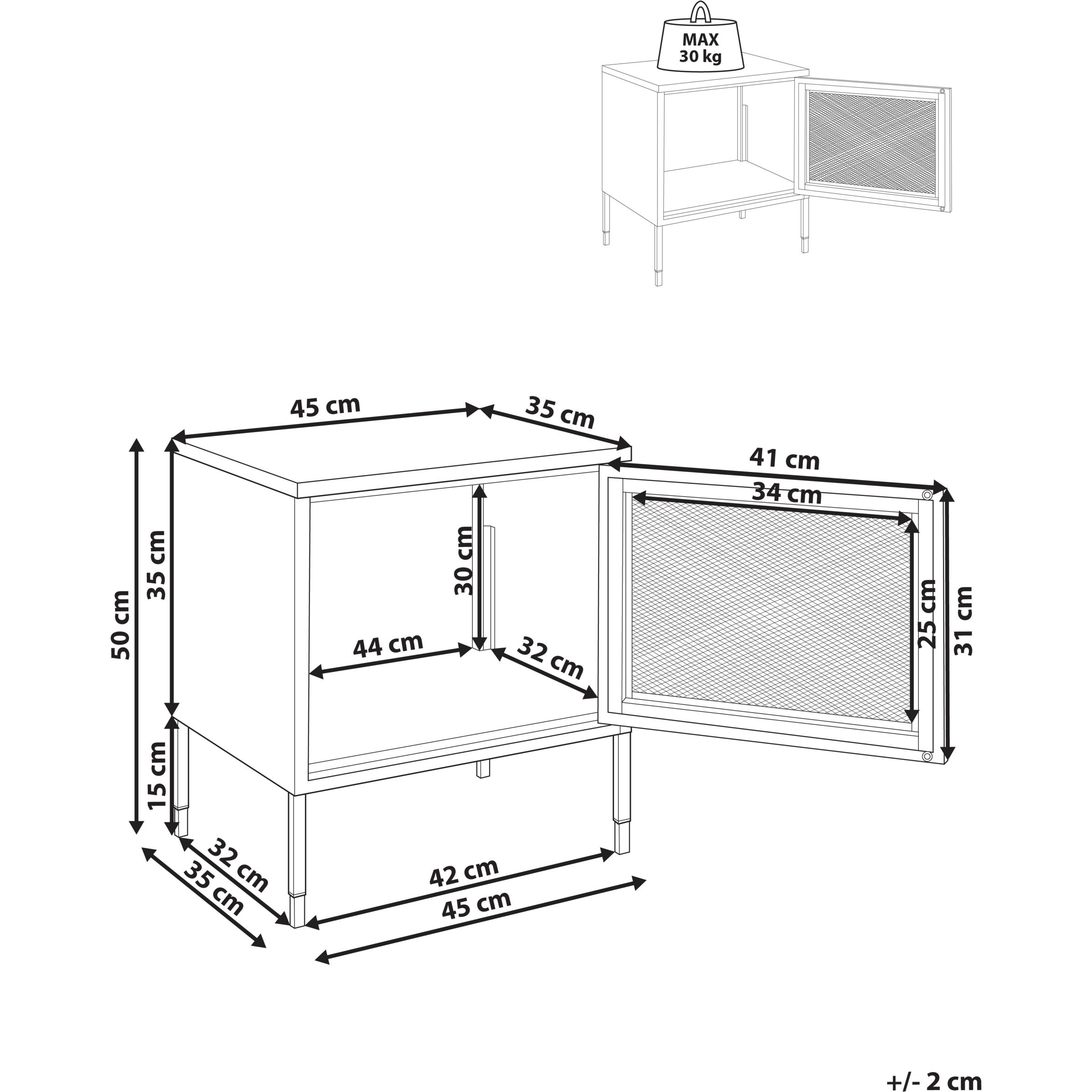 MAX
30 kg

45 cm
35 cm
41 cm
34 cm
50 cm
35 cm
30 cm
25 cm
31 cm
44 cm
32 cm
15 cm
32 cm
35 cm
42 cm
45 cm

+/- 2 cm