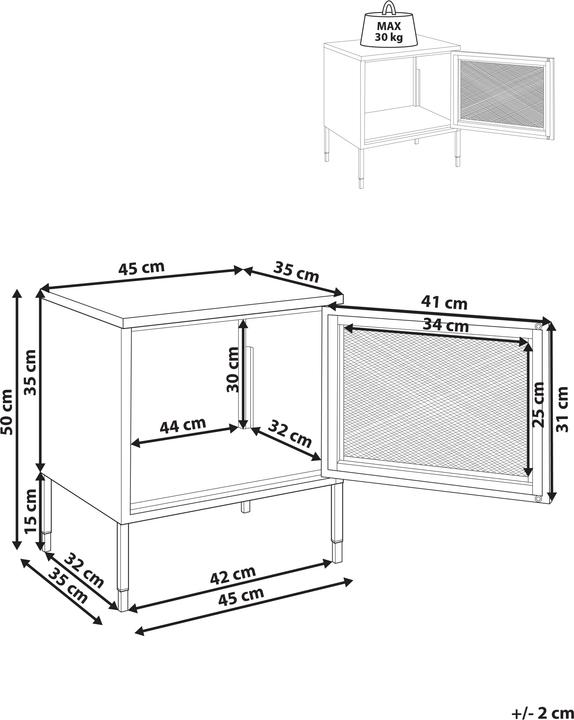 MAX
30 kg

45 cm
35 cm
41 cm
34 cm
50 cm
35 cm
30 cm
25 cm
31 cm
44 cm
32 cm
15 cm
32 cm
35 cm
42 cm
45 cm

+/- 2 cm