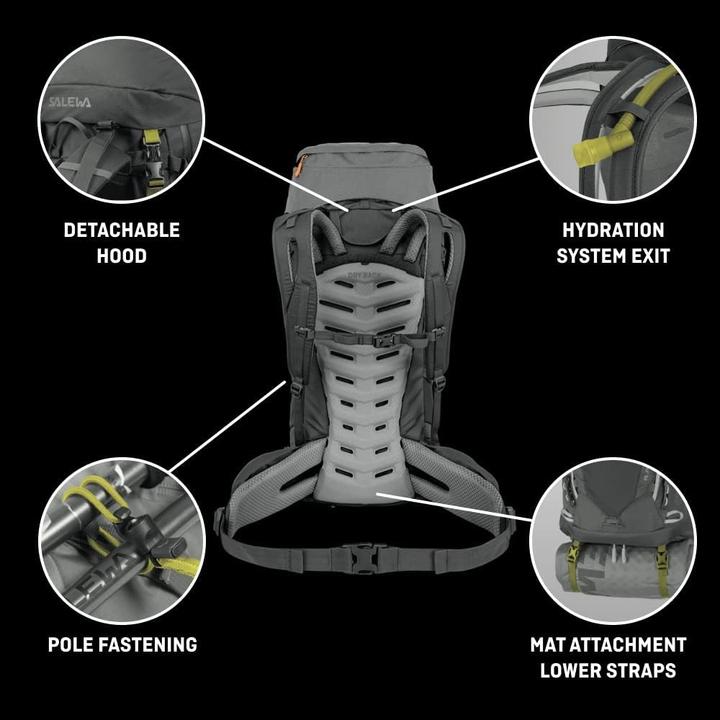 SALEWA

DETACHABLE HOOD

HYDRATION SYSTEM EXIT

DRY BACK

POLE FASTENING

MAT ATTACHMENT LOWER STRAPS