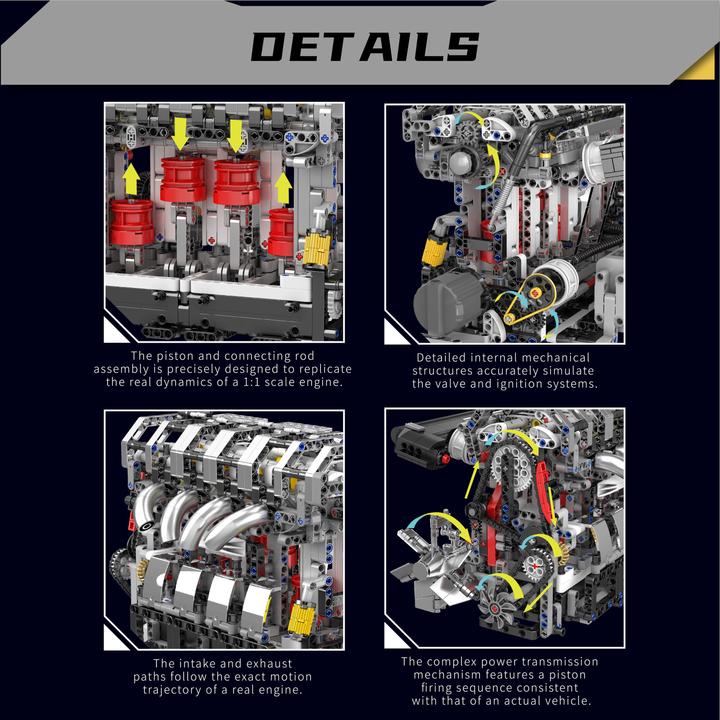 DETAILS

The piston and connecting rod assembly is precisely designed to replicate the real dynamics of a 1:1 scale engine.

Detailed internal mechanical structures accurately simulate the valve and ignition systems.

The intake and exhaust paths follow the exact motion trajectory of a real engine.

The complex power transmission mechanism features a piston firing sequence consistent with that of an actual vehicle.