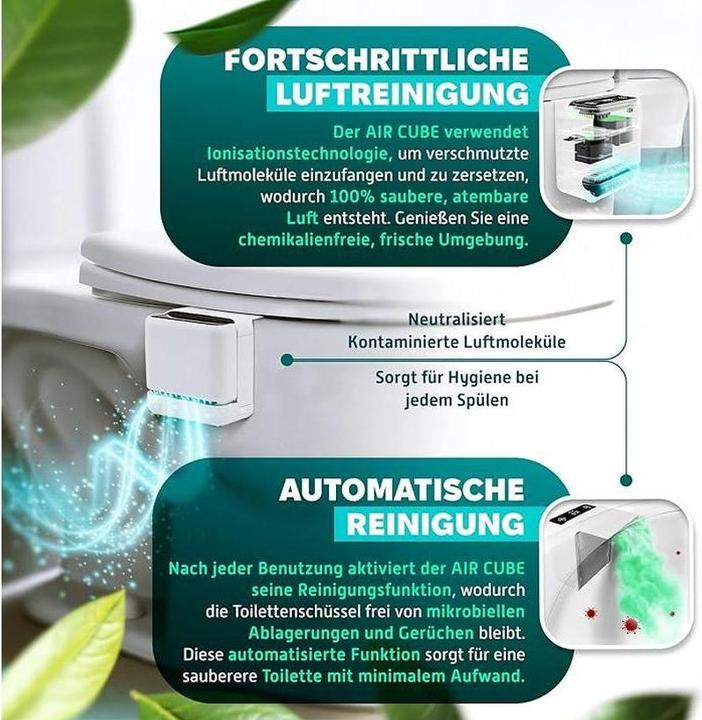 FORTSCHRITTLICHE LUFTREINIGUNG

Der AIR CUBE verwendet Ionisationstechnologie, um verschmutzte Luftmoleküle einzufangen und zu zersetzen, wodurch 100% saubere, atembare Luft entsteht. Genießen Sie eine chemikalienfreie, frische Umgebung.

Neutralisiert Kontaminierte Luftmoleküle

Sorgt für Hygiene bei jedem Spülen

AUTOMATISCHE REINIGUNG

Nach jeder Benutzung aktiviert der AIR CUBE seine Reinigungsfunktion, wodurch die Toilettenschüssel frei von mikrobiellen Ablagerungen und Gerüchen bleibt. Diese automatisierte Funktion sorgt für eine sauberere Toilette mit minimalem Aufwand.