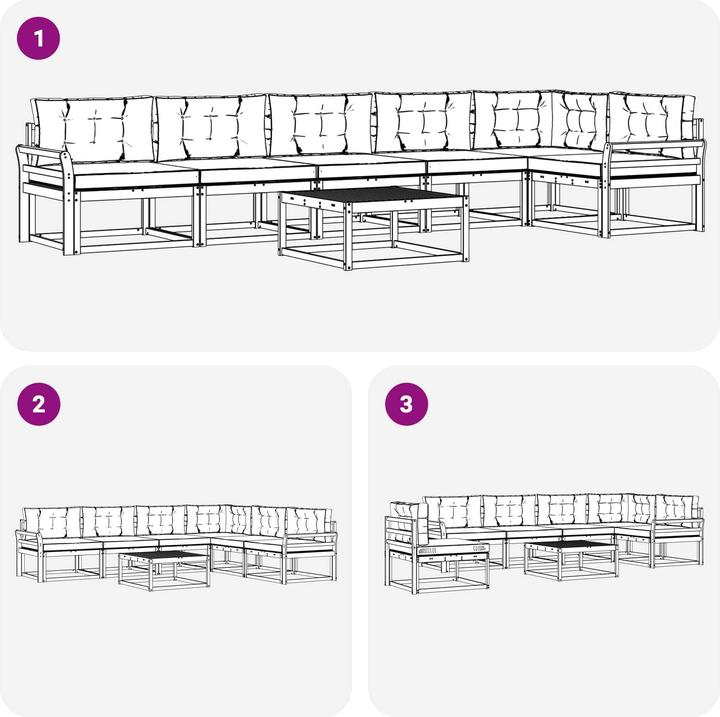 1

2

3