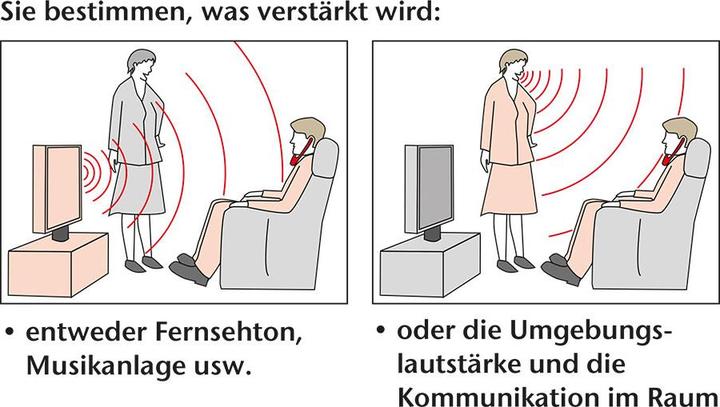 Sie bestimmen, was verstärkt wird:

• entweder Fernsehton, Musikanlage usw.

• oder die Umgebungslautstärke und die Kommunikation im Raum