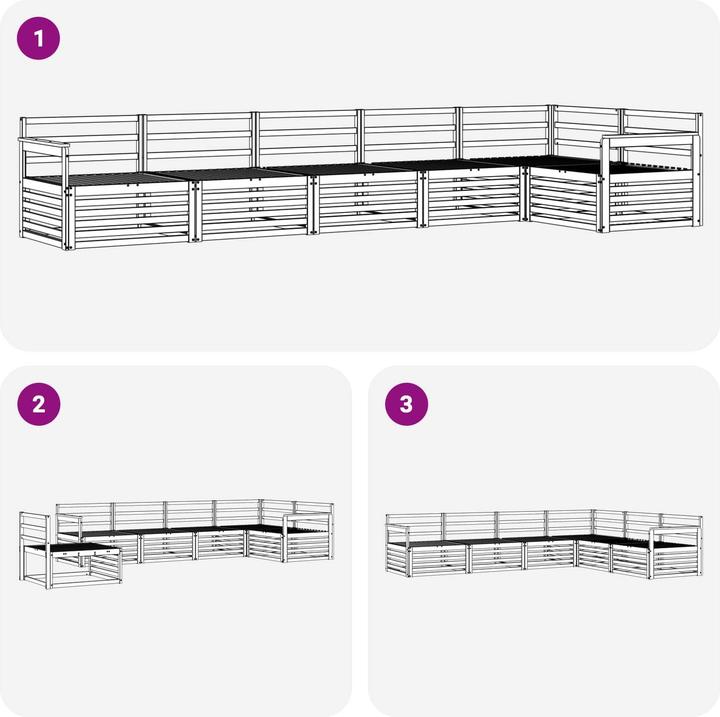 1

2

3