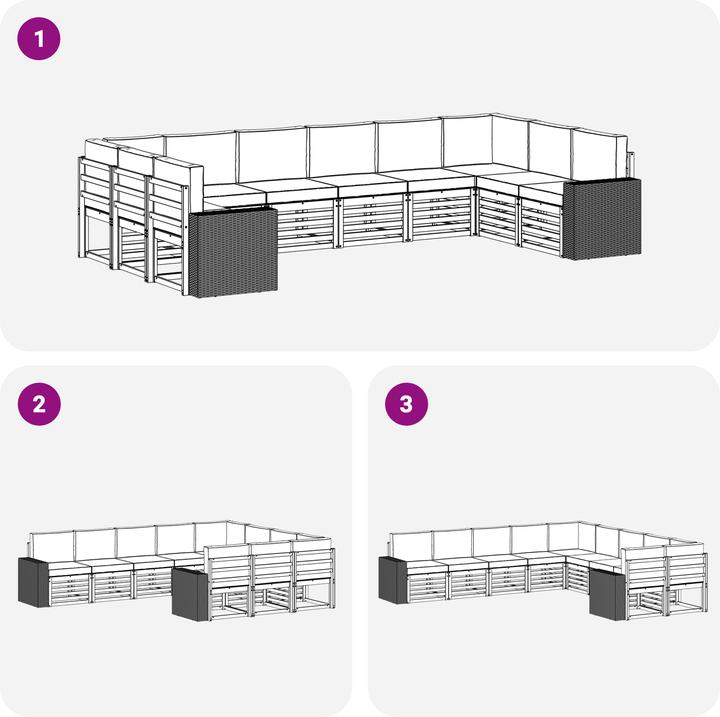 1

2

3