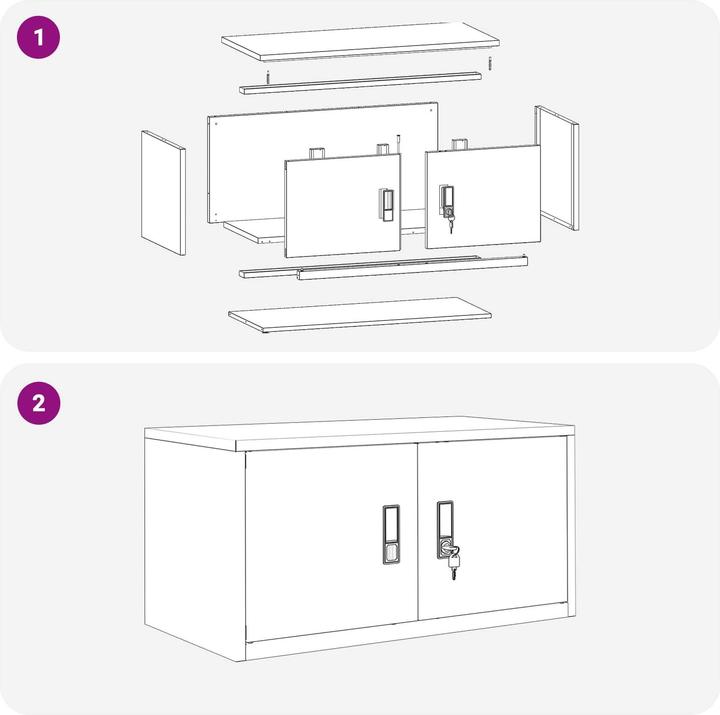 1

2