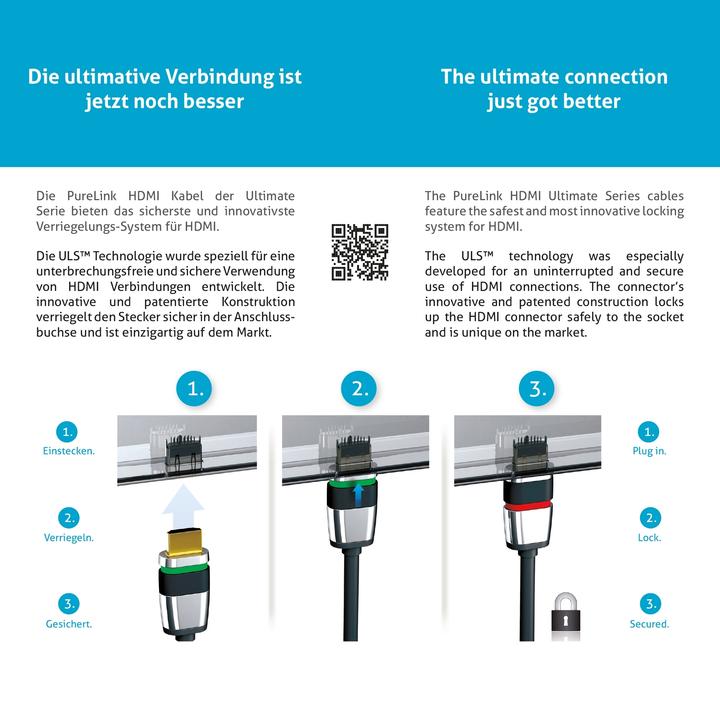 Die ultimative Verbindung ist jetzt noch besser

Die PureLink HDMI Kabel der Ultimate Serie bieten das sicherste und innovativste Verriegelungs-System für HDMI.

Die ULS™ Technologie wurde speziell für eine unterbrechungsfreie und sichere Verwendung von HDMI Verbindungen entwickelt. Die innovative und patentierte Konstruktion verriegelt den Stecker sicher in der Anschlussbuchse und ist einzigartig auf dem Markt.

The ultimate connection just got better

The PureLink HDMI Ultimate Series cables feature the safest and most innovative locking system for HDMI.

The ULS™ technology was especially developed for an uninterrupted and secure use of HDMI connections. The connector's innovative and patented construction locks up the HDMI connector safely to the socket and is unique on the market.

1.

2.

3.

1.
Einstecken.

2.
Verriegeln.

3.
Gesichert.

1.
Plug in.

2.
Lock.

3.
Secured.