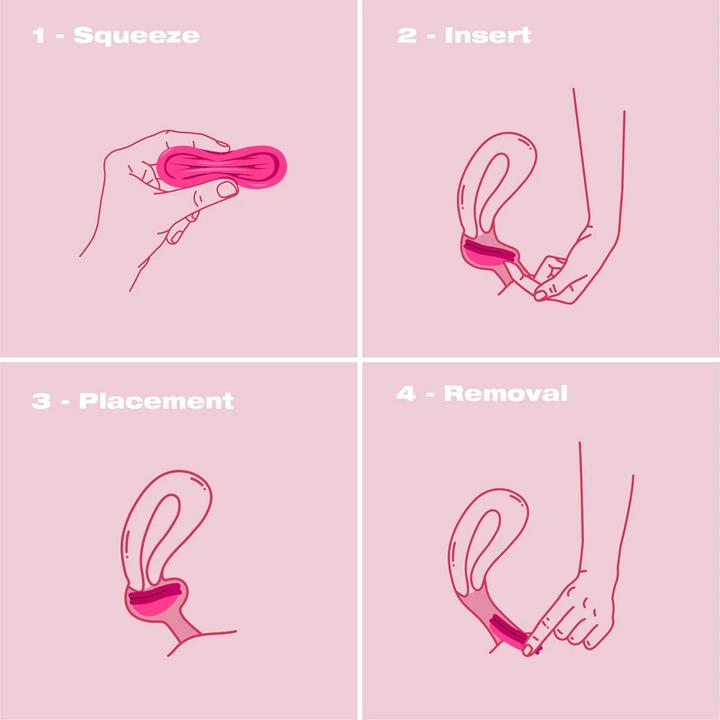 1 - Squeeze

2 - Insert

3 - Placement

4 - Removal