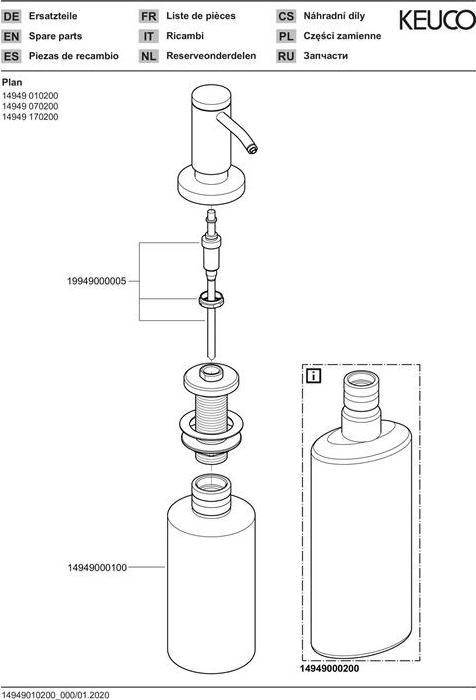 DE Ersatzteile
EN Spare parts
ES Piezas de recambio

FR Liste de pièces
IT Ricambi
NL Reserveonderdelen

CS Náhradní díly
PL Części zamienne
RU Запчасти

KEUCO

Plan
14949 010200
14949 070200
14949 170200

19949000005

14949000100

i

14949000200

14949010200_000/01.2020