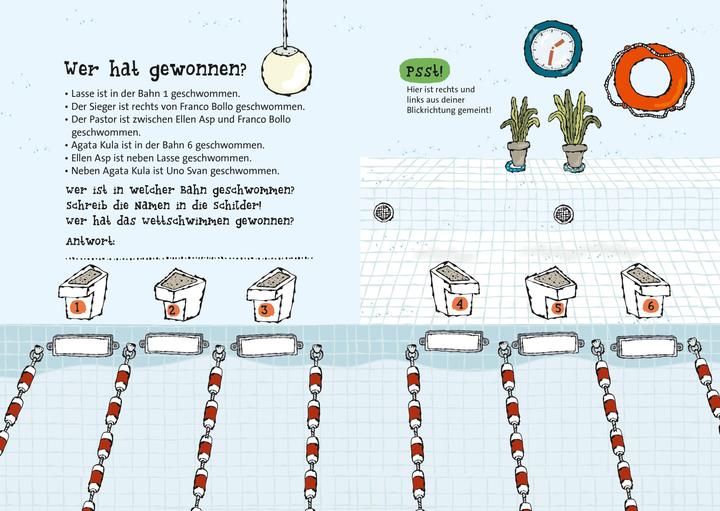 Wer hat gewonnen?

• Lasse ist in der Bahn 1 geschwommen.
• Der Sieger ist rechts von Franco Bollo geschwommen.
• Der Pastor ist zwischen Ellen Asp und Franco Bollo geschwommen.
• Agata Kula ist in der Bahn 6 geschwommen.
• Ellen Asp ist neben Lasse geschwommen.
• Neben Agata Kula ist Uno Svan geschwommen.

Wer ist in welcher Bahn geschwommen?
Schreib die Namen in die Schilder!
Wer hat das Wettschwimmen gewonnen?

Antwort:

Psst!
Hier ist rechts und links aus deiner Blickrichtung gemeint!

1

2

3

4

5

6