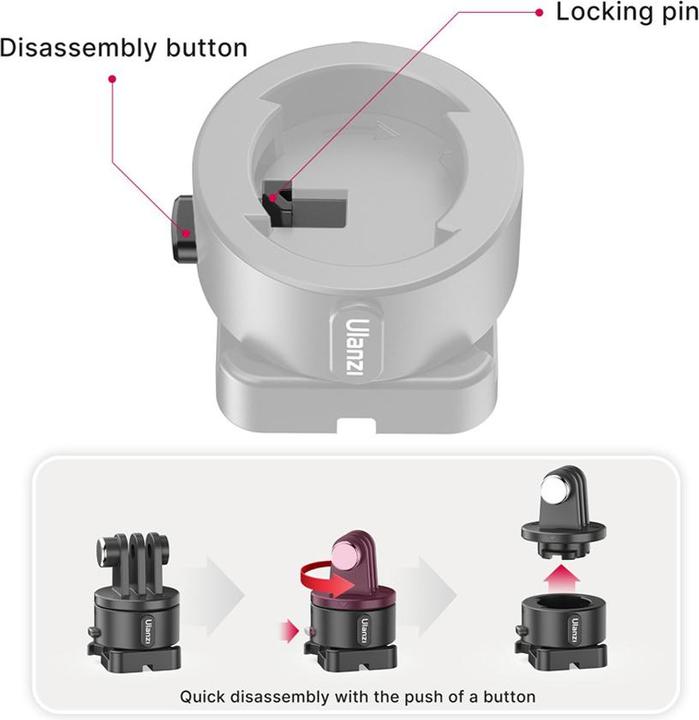 Locking pin

Disassembly button

Ulanzi

Ulanzi

Ulanzi

Ulanzi

Quick disassembly with the push of a button