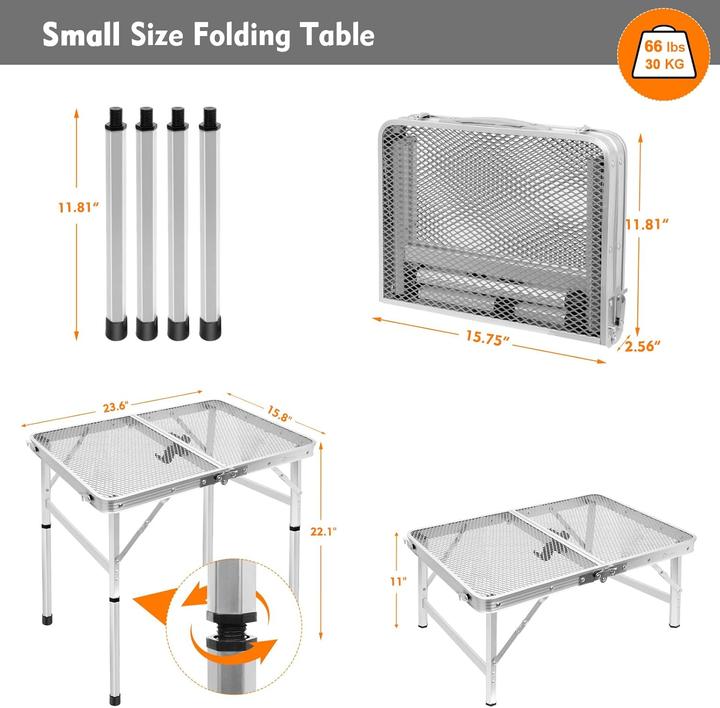 Small Size Folding Table

66 lbs
30 KG

11.81"

11.81"

15.75"

2.56"

23.6"

15.8"

22.1"

11"