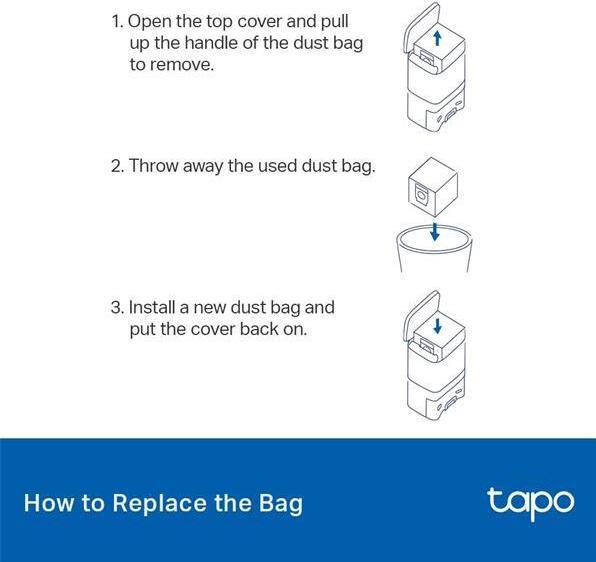 1. Open the top cover and pull up the handle of the dust bag to remove.

2. Throw away the used dust bag.

3. Install a new dust bag and put the cover back on.

How to Replace the Bag

tapo