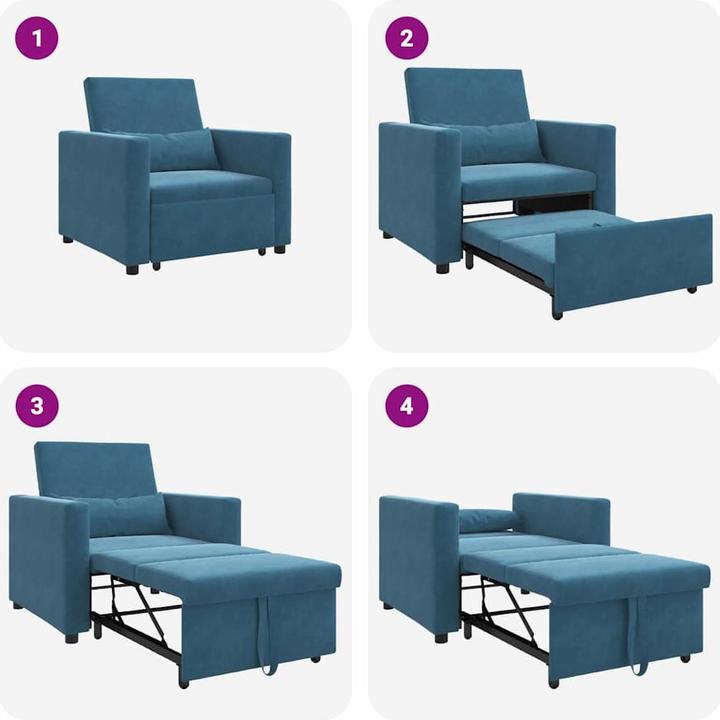 1

2

3

4