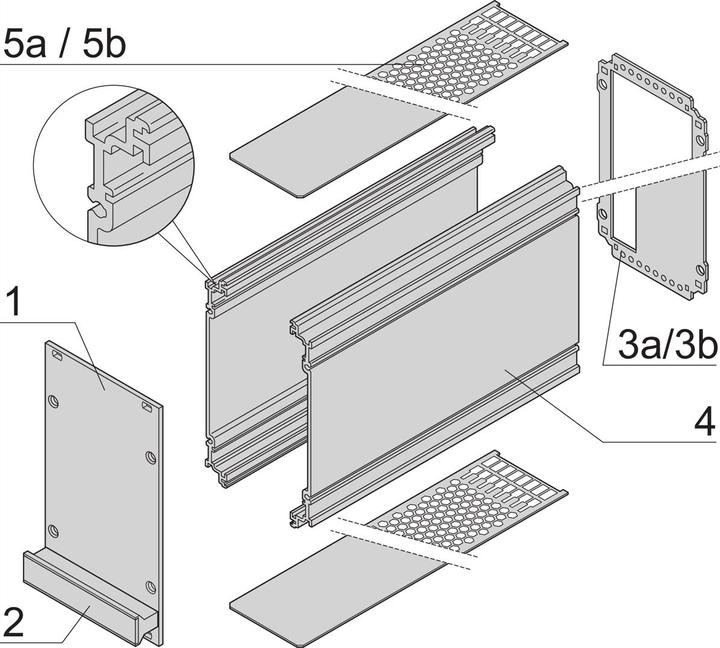 5a / 5b

1

3a/3b

4

2