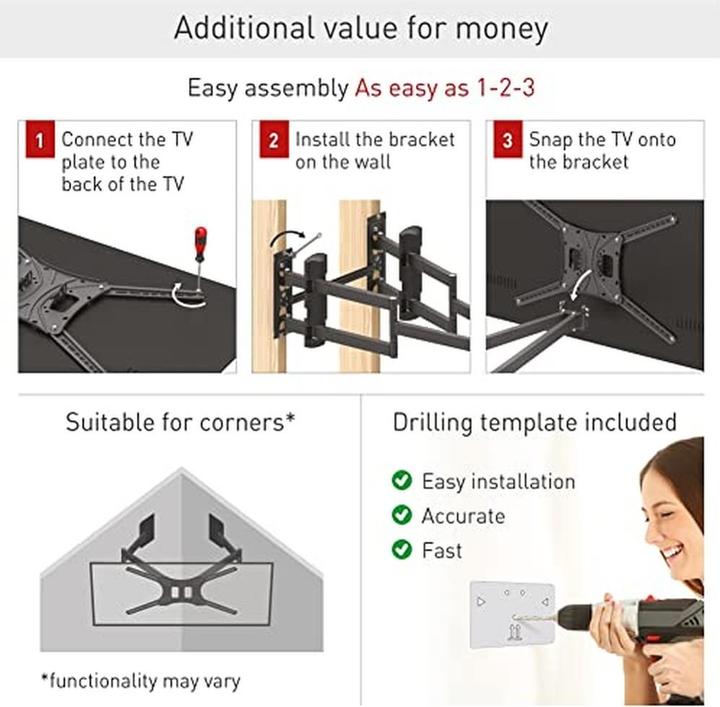 Additional value for money

Easy assembly As easy as 1-2-3

1 Connect the TV plate to the back of the TV

2 Install the bracket on the wall

3 Snap the TV onto the bracket

Suitable for corners*

*functionality may vary

Drilling template included

Easy installation

Accurate

Fast