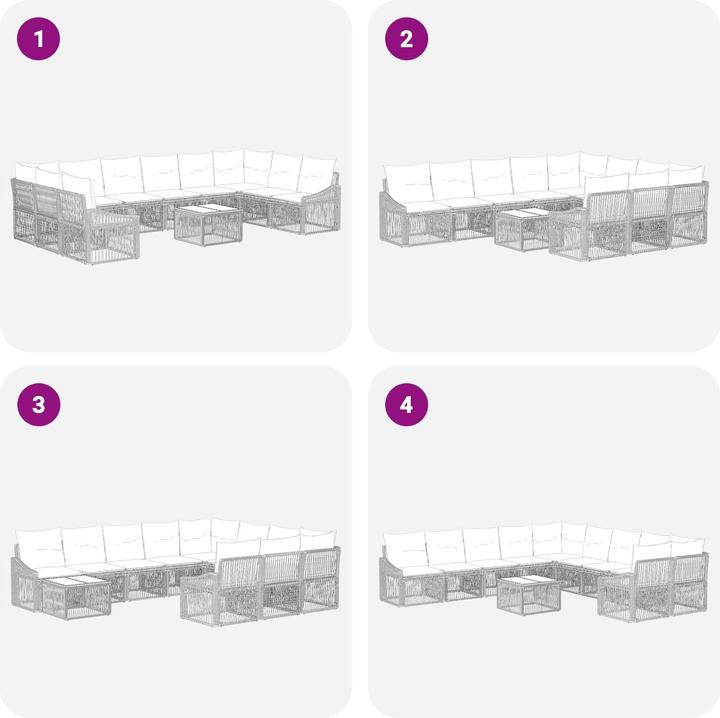 1

2

3

4