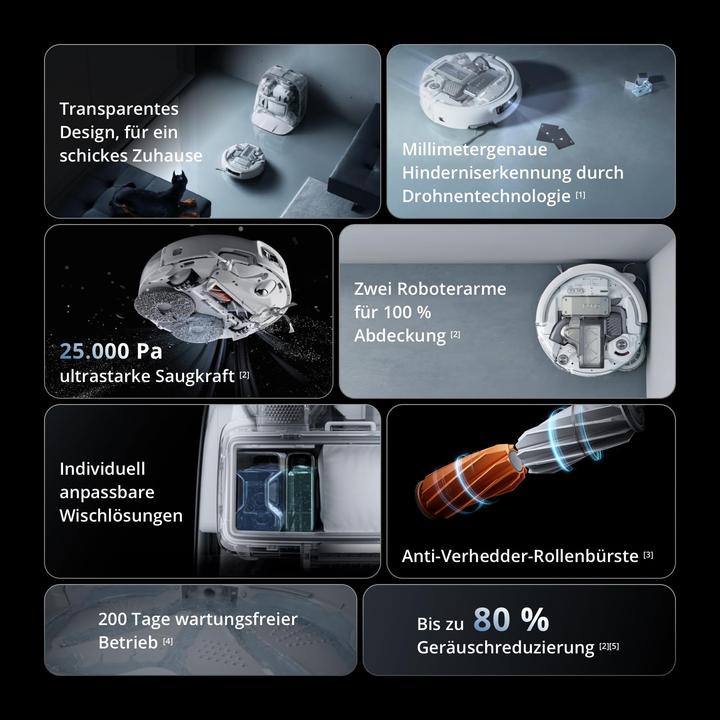 Transparentes Design, für ein schickes Zuhause

Millimetergenaue Hinderniserkennung durch Drohnentechnologie [1]

25.000 Pa ultrastarke Saugkraft [2]

Zwei Roboterarme für 100 % Abdeckung [2]

Individuell anpassbare Wischlösungen

Anti-Verhedder-Rollenbürste [3]

200 Tage wartungsfreier Betrieb [4]

Bis zu 80 % Geräuschreduzierung [2][5]