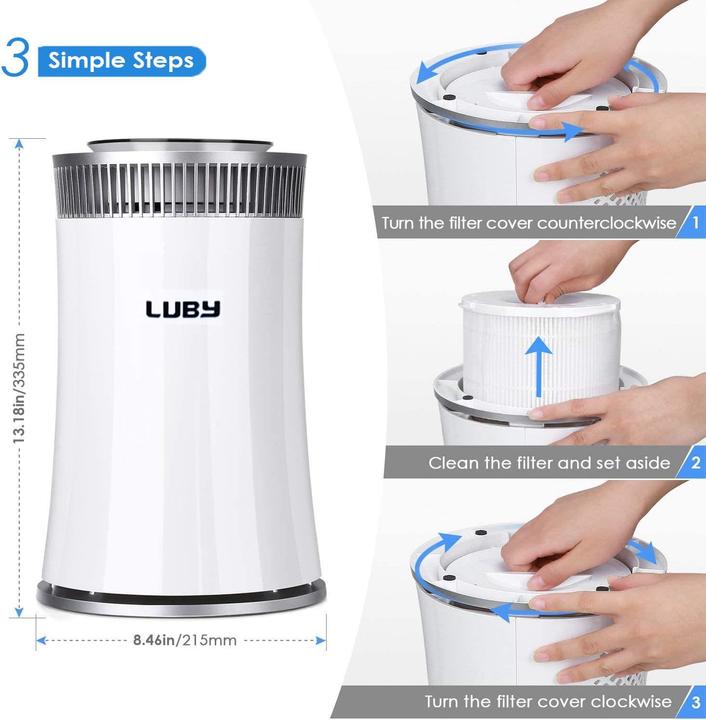 3 Simple Steps

13.18in/335mm

LUBY

8.46in/215mm

Turn the filter cover counterclockwise 1

Clean the filter and set aside 2

Turn the filter cover clockwise 3