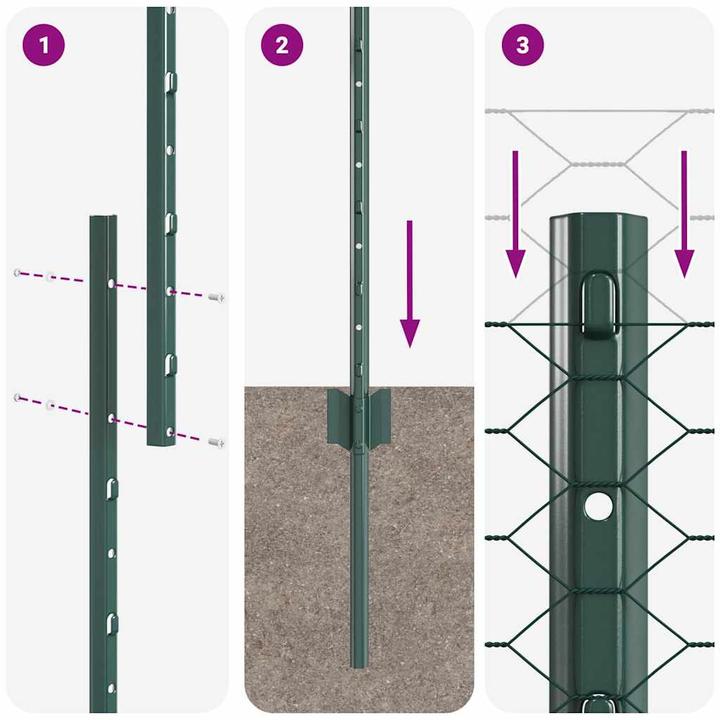 1

2

3