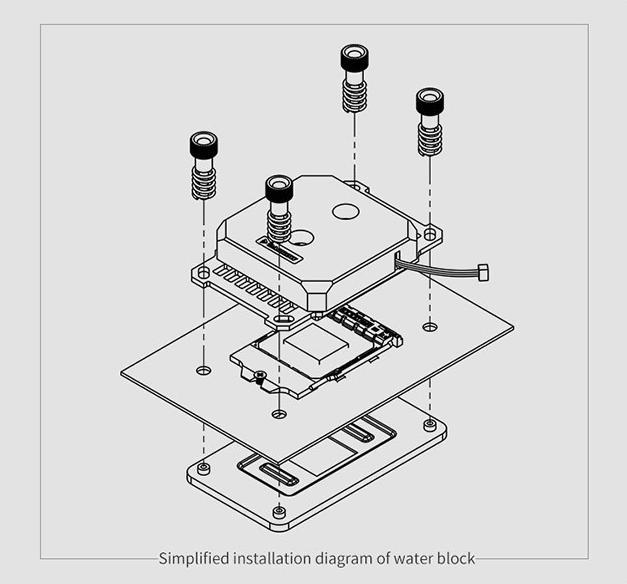 Simplified installation diagram of water block