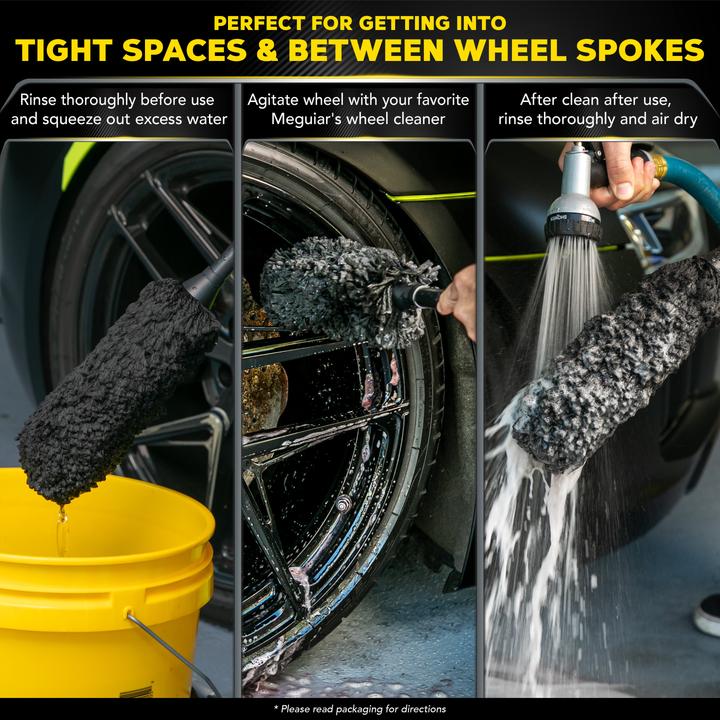 PERFECT FOR GETTING INTO
TIGHT SPACES & BETWEEN WHEEL SPOKES

Rinse thoroughly before use and squeeze out excess water

Agitate wheel with your favorite Meguiar's wheel cleaner

After clean after use, rinse thoroughly and air dry

* Please read packaging for directions