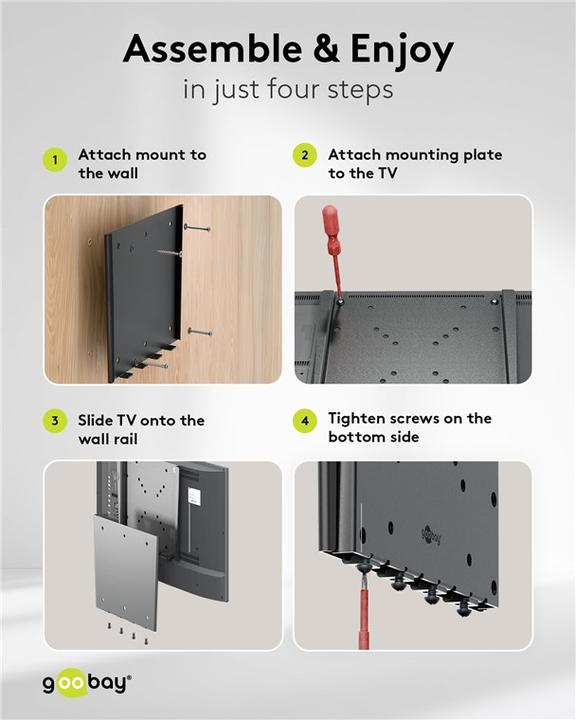 Assemble & Enjoy
in just four steps

1 Attach mount to the wall

2 Attach mounting plate to the TV

3 Slide TV onto the wall rail

4 Tighten screws on the bottom side

goobay

goobay®